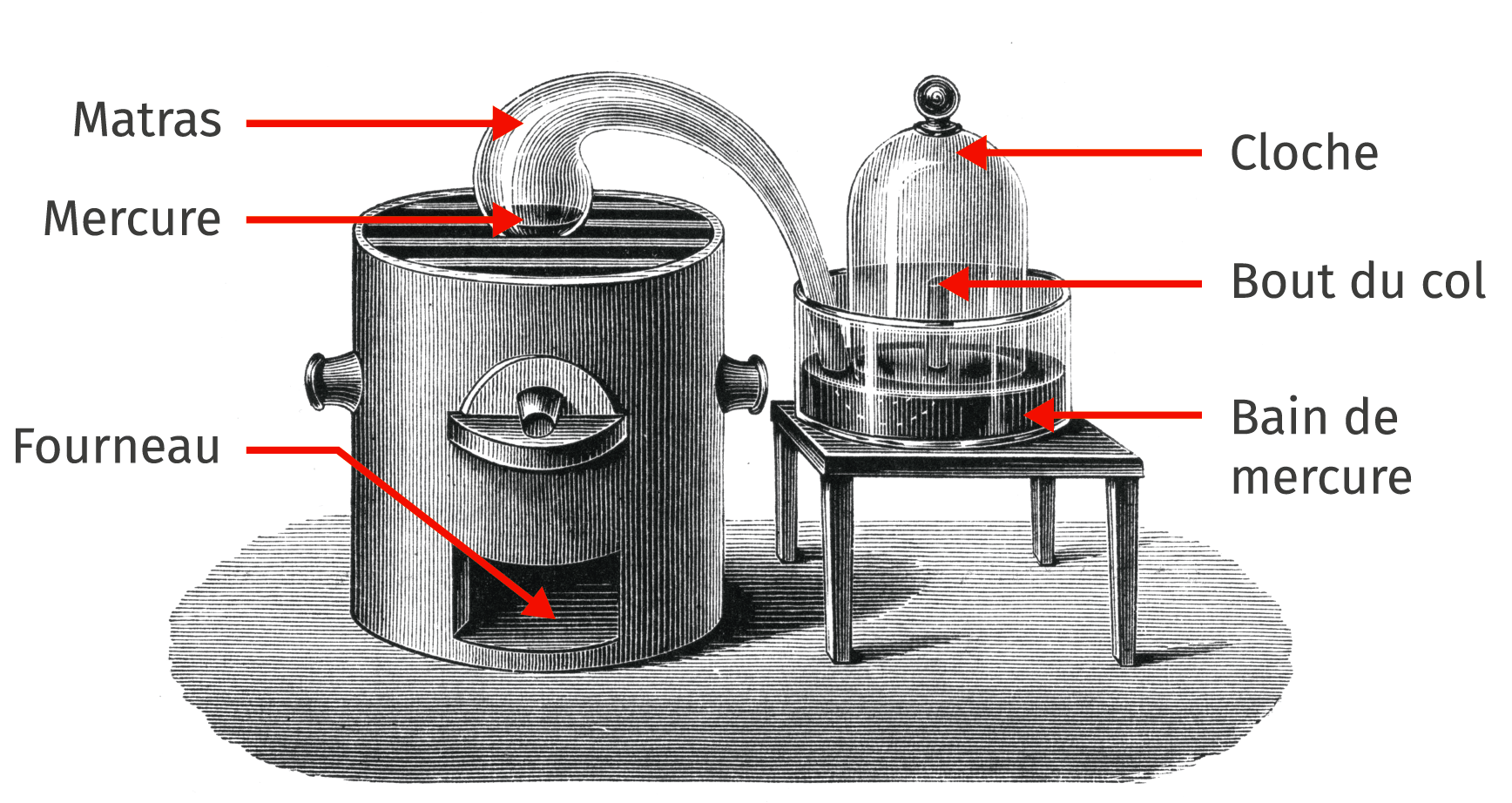 Matras
Mercure
Fourneau
Cloche
Bout du col
Bain de mercure