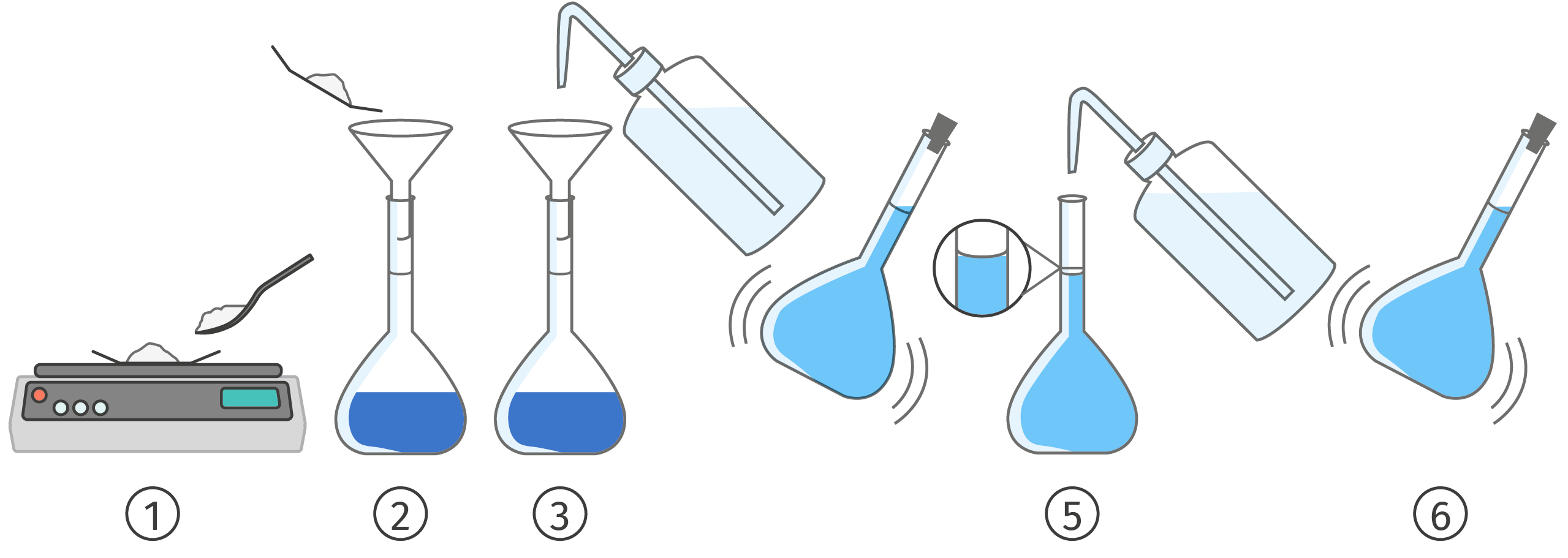 ①
②
③
⑤
⑥